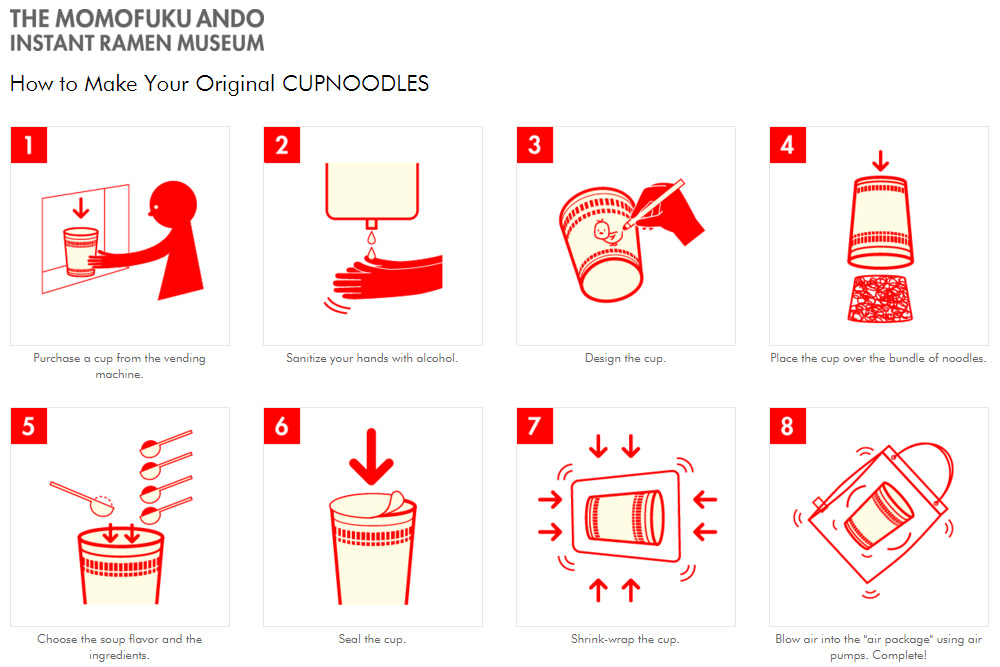 THE MOMOFUKU ANDO
INSTANT RAMEN MUSEUM

How to Make Your Original CUPNOODLES

1

Purchase a cup from the vending machine.

2

Sanitize your hands with alcohol.

3

Design the cup.

4

Place the cup over the bundle of noodles.

5

Choose the soup flavor and the ingredients.

6

Seal the cup.

7

Shrink-wrap the cup.

8

Blow air into the "air package" using air pumps. Complete!